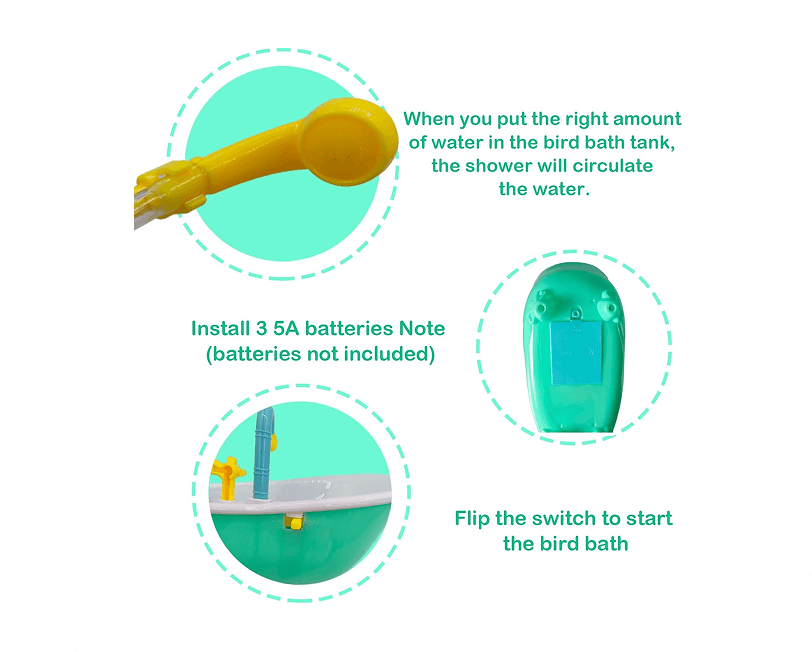 When you put the right amount of water in the bird bath tank, the shower will circulate the water.

Install 3 5A batteries Note (batteries not included)

Flip the switch to start the bird bath