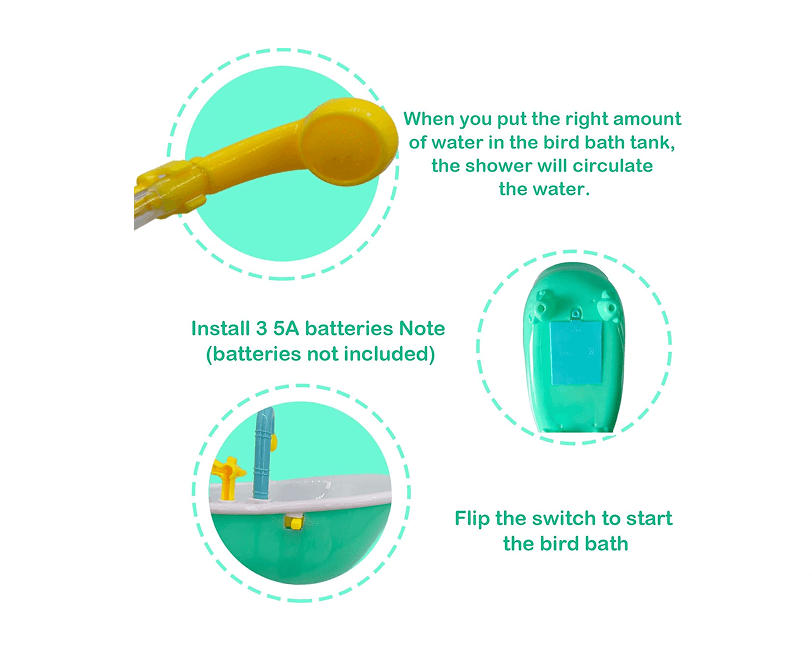 When you put the right amount of water in the bird bath tank, the shower will circulate the water.

Install 3 5A batteries Note (batteries not included)

Flip the switch to start the bird bath